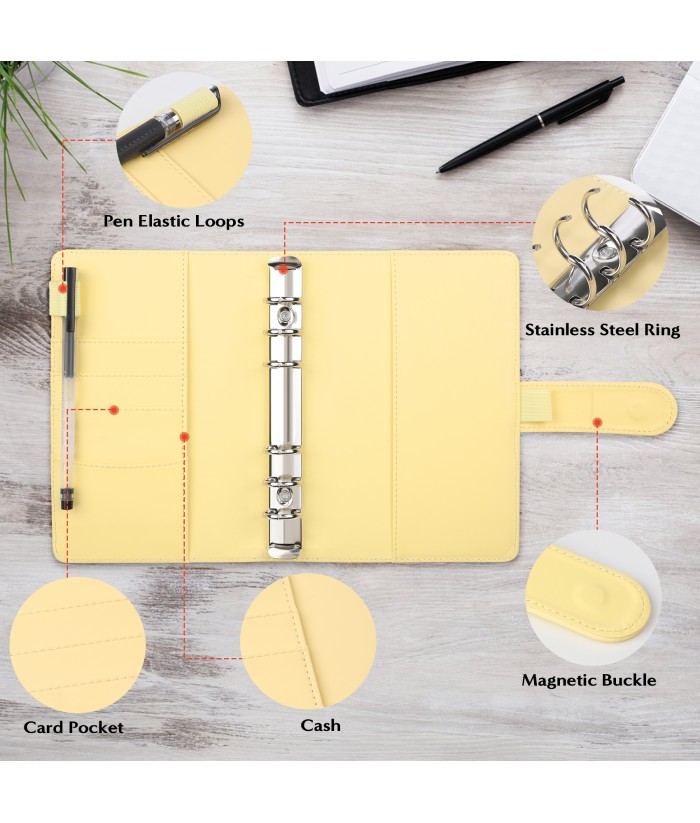 Pen Elastic Loops

Stainless Steel Ring

Magnetic Buckle

Card Pocket

Cash