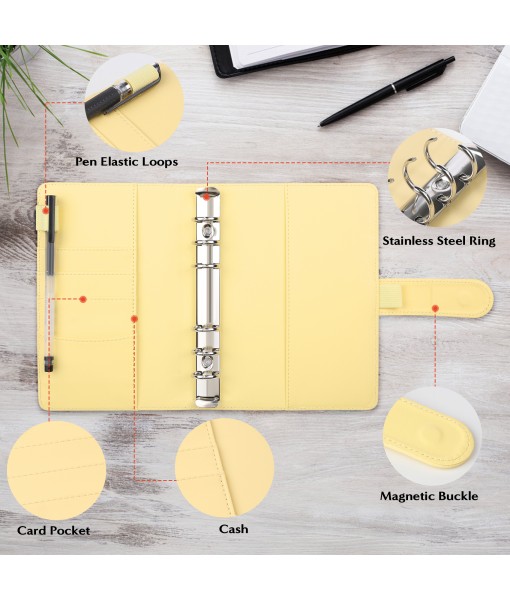 Pen Elastic Loops

Stainless Steel Ring

Magnetic Buckle

Card Pocket

Cash